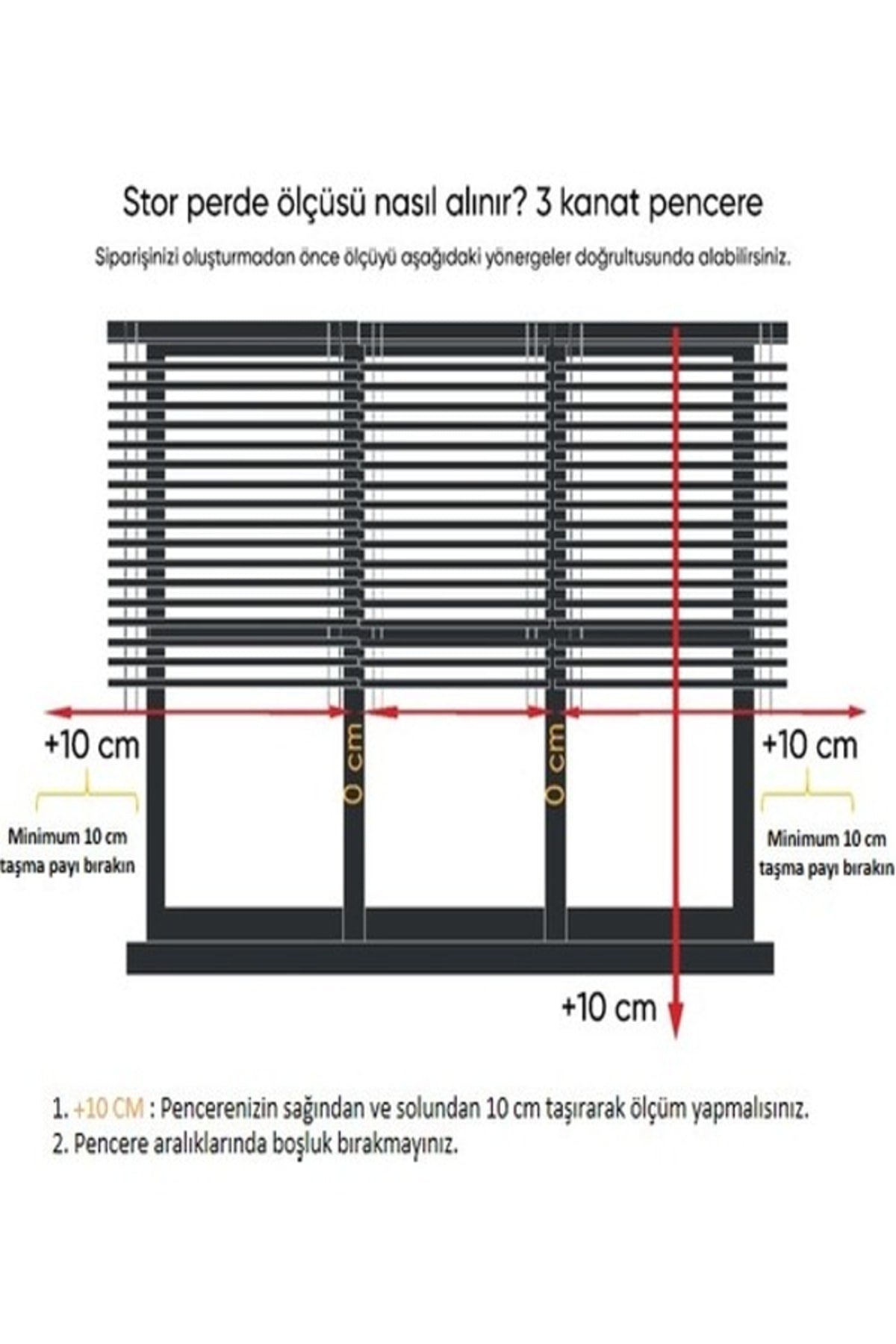 Stor perde ölçüsü nasıl alınır? 3 kanat pencere

Siparişinizi oluşturmadan önce ölçüyü aşağıdaki yönergeler doğrultusunda alabilirsiniz.

+10 cm

Minimum 10 cm taşma payı bırakın

0 cm

0 cm

+10 cm

Minimum 10 cm taşma payı bırakın

+10 cm

1. +10 CM : Pencerenizin sağından ve solundan 10 cm taşırarak ölçüm yapmalısınız.
2. Pencere aralıklarında boşluk bırakmayınız.