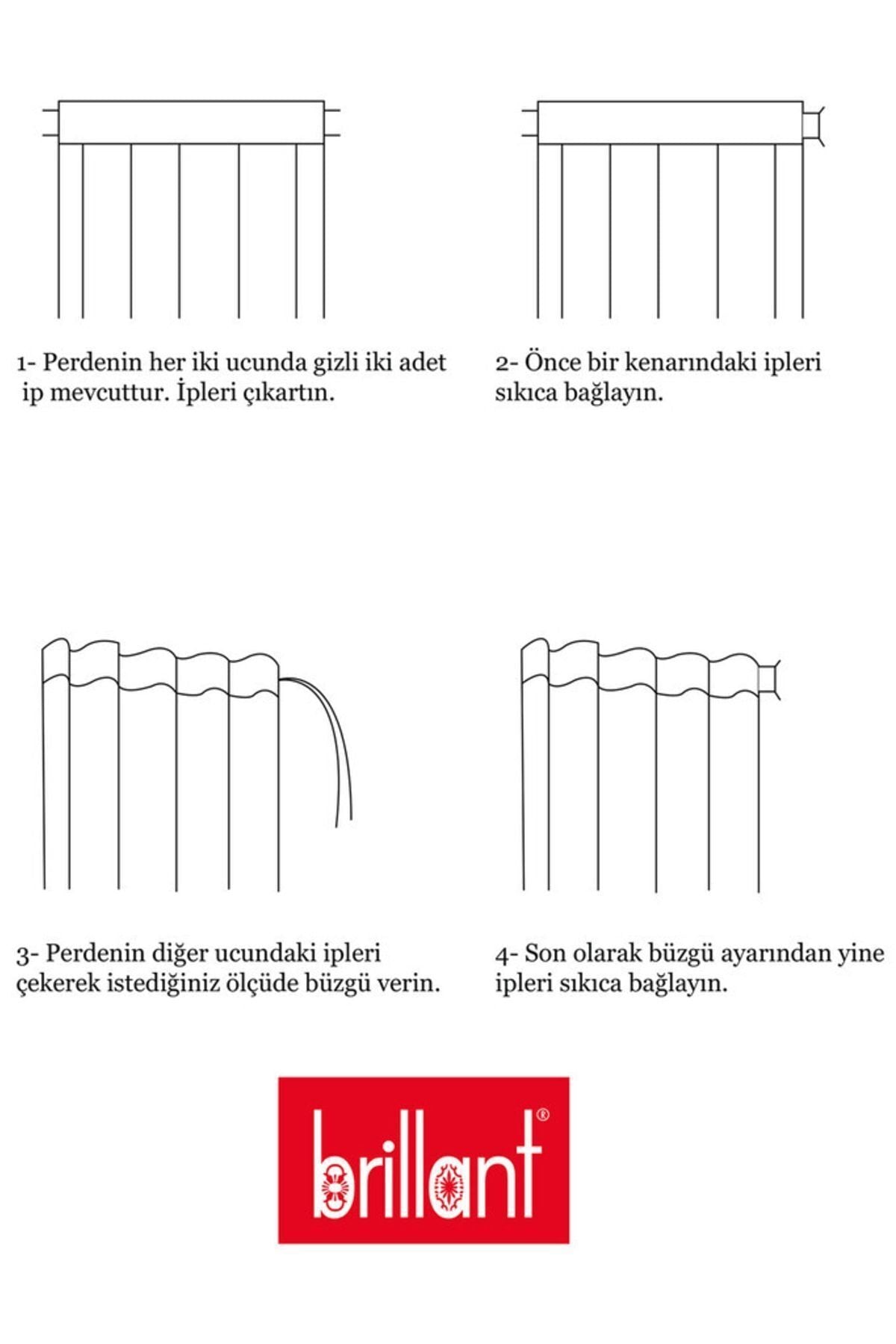 1- Perdenin her iki ucunda gizli iki adet ip mevcuttur. İpleri çıkartın.

2- Önce bir kenarındaki ipleri sıkıca bağlayın.

3- Perdenin diğer ucundaki ipleri çekerek istediğiniz ölçüde büzgü verin.

4- Son olarak büzgü ayarından yine ipleri sıkıca bağlayın.

brillant®