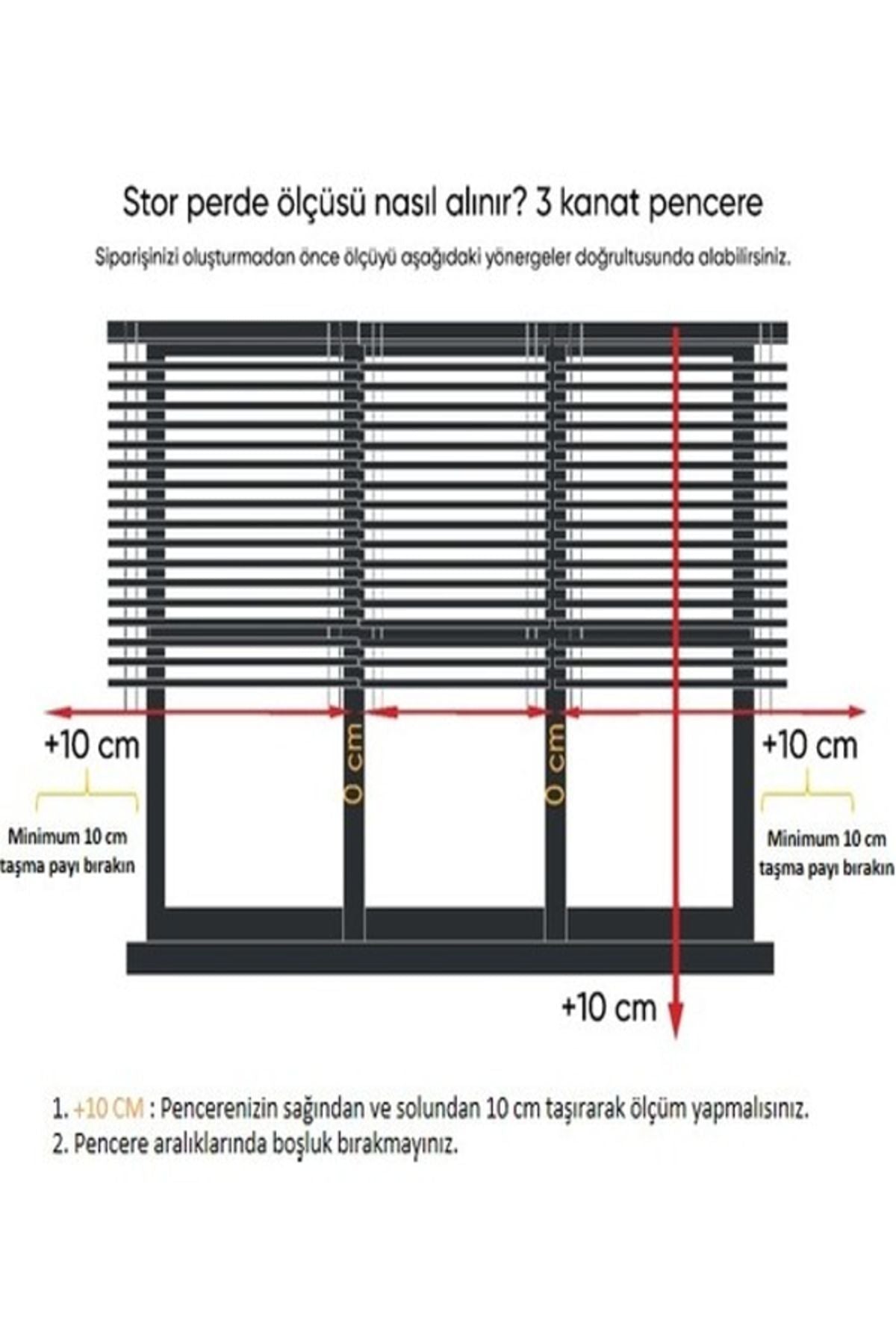 Stor perde ölçüsü nasıl alınır? 3 kanat pencere

Siparişinizi oluşturmadan önce ölçüyü aşağıdaki yönergeler doğrultusunda alabilirsiniz.

+10 cm

Minimum 10 cm taşma payı bırakın

0 cm

0 cm

+10 cm

Minimum 10 cm taşma payı bırakın

+10 cm

1. +10 CM : Pencerenizin sağından ve solundan 10 cm taşırarak ölçüm yapmalısınız.
2. Pencere aralıklarında boşluk bırakmayınız.